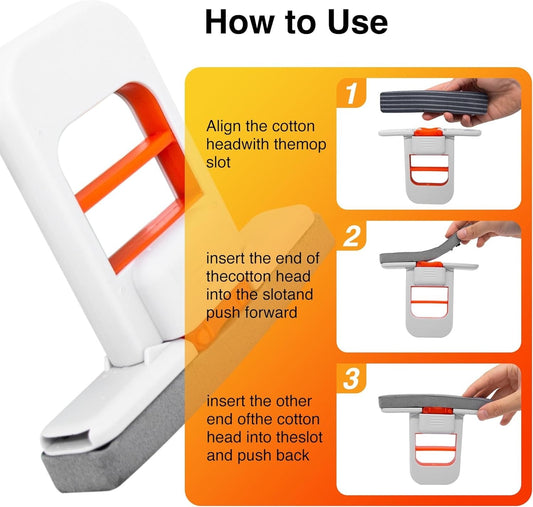 How to Use

1

Align the cotton headwith themop slot

2

insert the end of thecotton head into the slotand push forward

3

insert the other end ofthe cotton head into theslot and push back